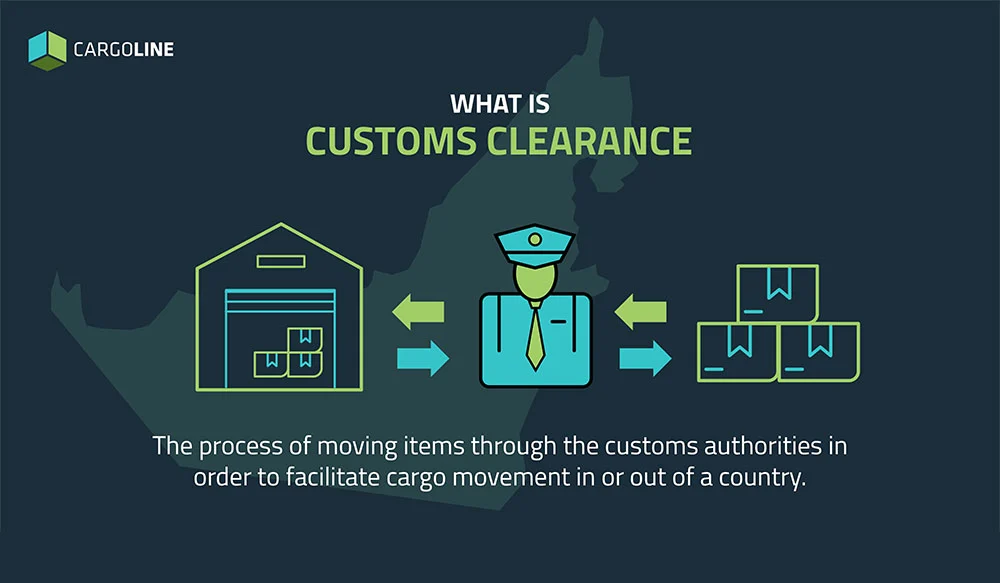 CARGOLINE

WHAT IS
CUSTOMS CLEARANCE

The process of moving items through the customs authorities in order to facilitate cargo movement in or out of a country.