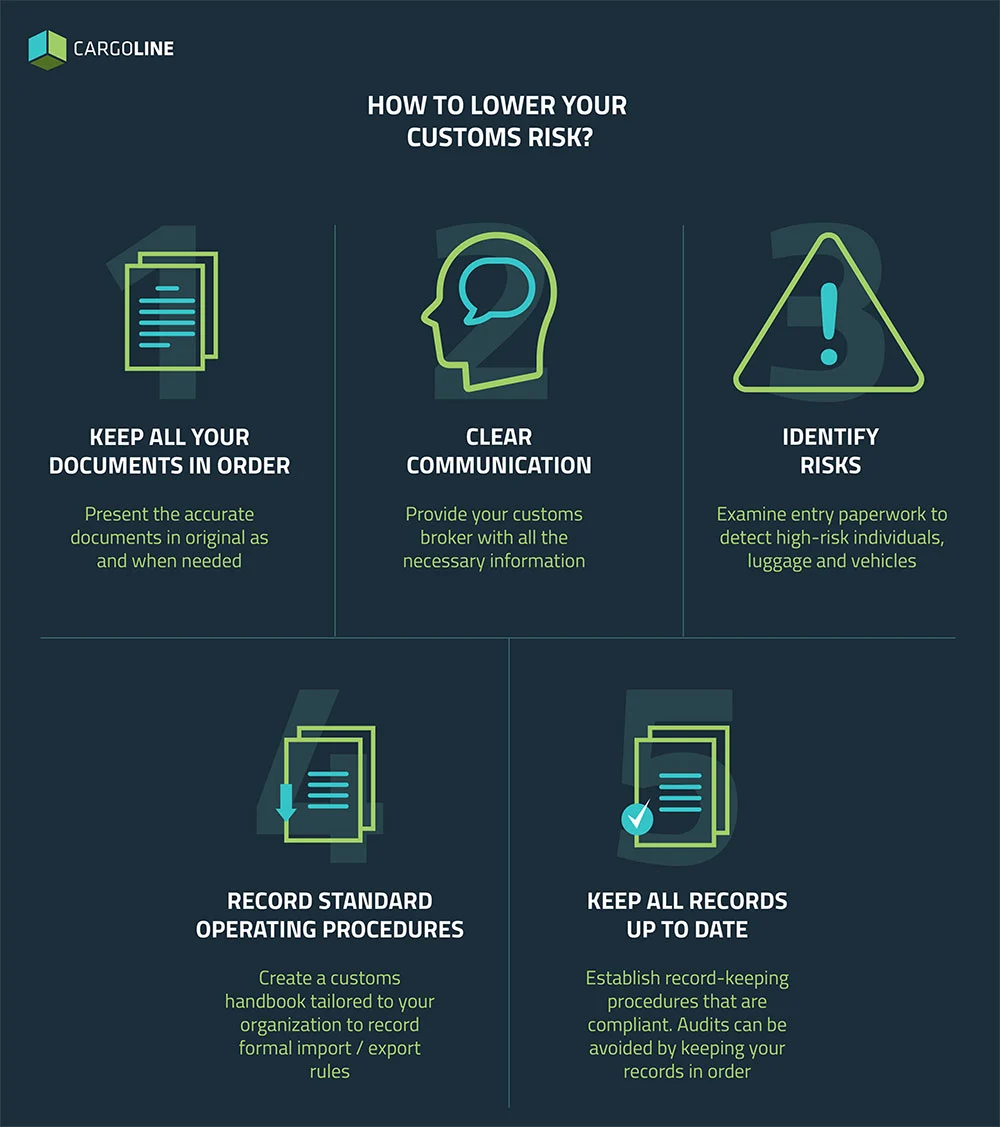 CARGOLINE

HOW TO LOWER YOUR CUSTOMS RISK?

1

KEEP ALL YOUR DOCUMENTS IN ORDER

Present the accurate documents in original as and when needed

2

CLEAR COMMUNICATION

Provide your customs broker with all the necessary information

3

IDENTIFY RISKS

Examine entry paperwork to detect high-risk individuals, luggage and vehicles

4

RECORD STANDARD OPERATING PROCEDURES

Create a customs handbook tailored to your organization to record formal import / export rules

5

KEEP ALL RECORDS UP TO DATE

Establish record-keeping procedures that are compliant. Audits can be avoided by keeping your records in order